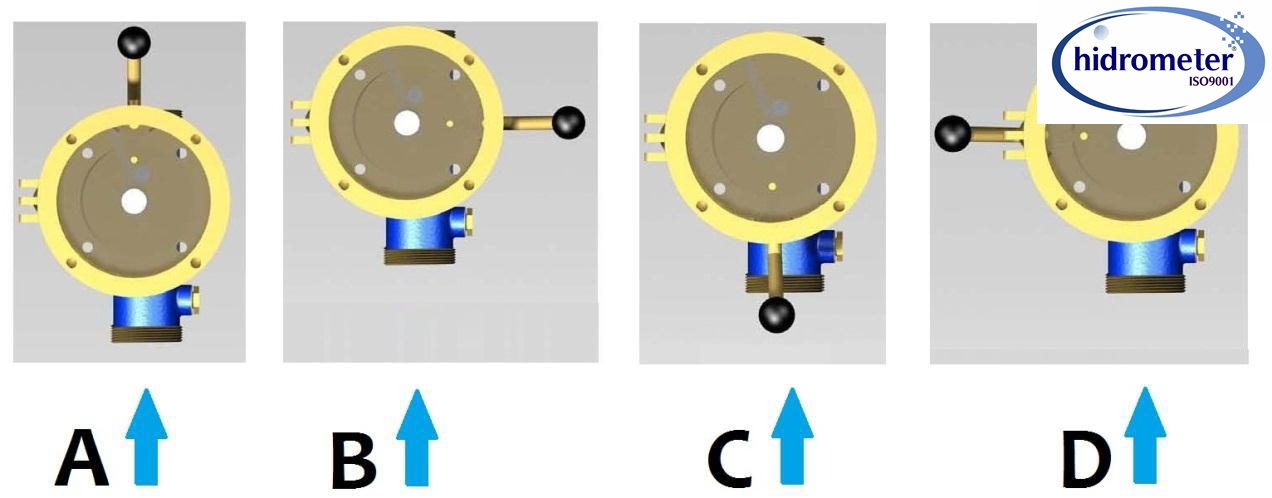 hidrometer
ISO9001

A

B

C

D